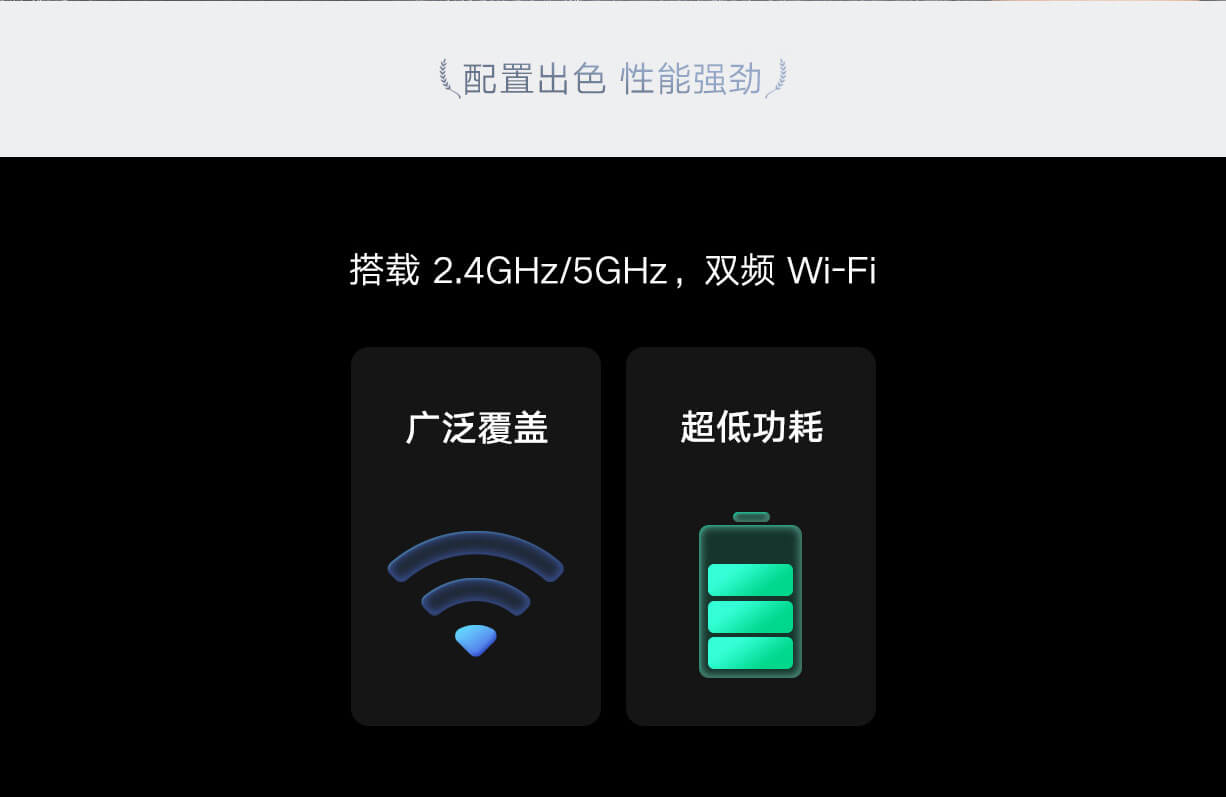 配置出色 性能强劲

搭载2.4GHz/5GHz，双频Wi-Fi

广泛覆盖

超低功耗